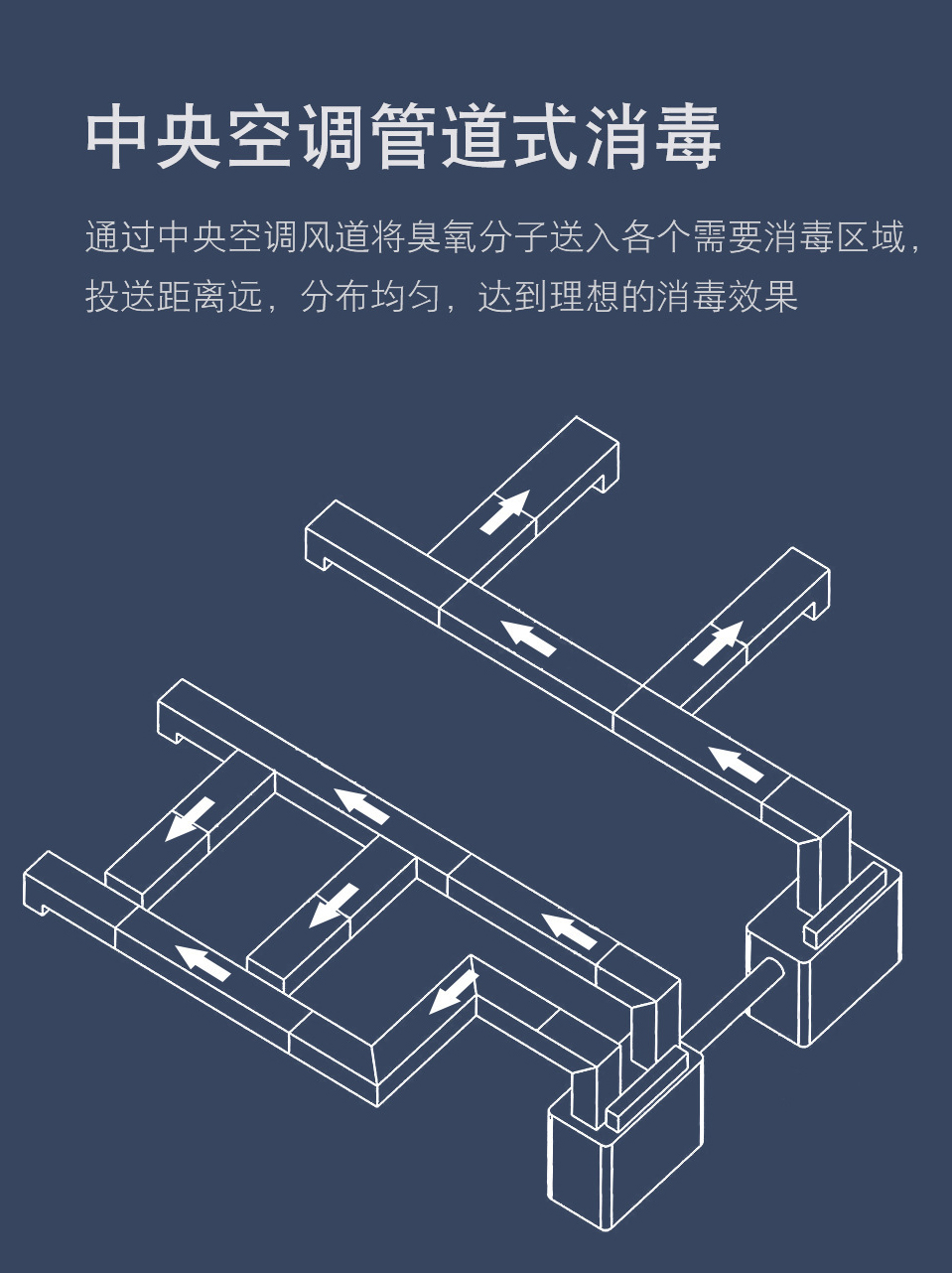 中央空调管道式消毒

通过中央空调风道将臭氧分子送入各个需要消毒区域，投送距离远，分布均匀，达到理想的消毒效果